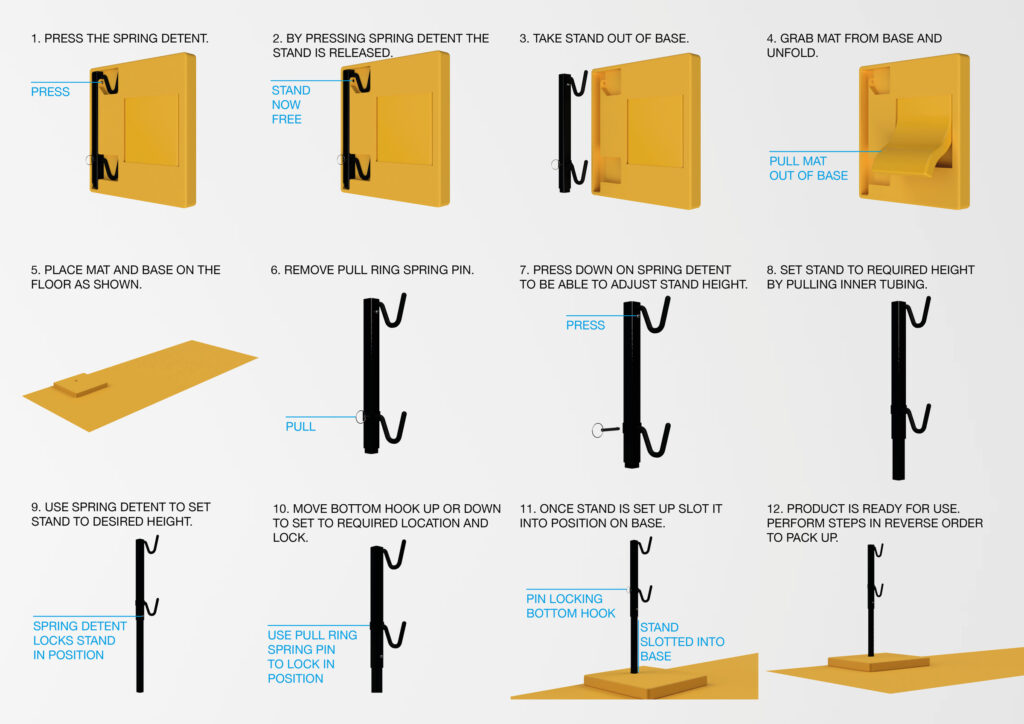 1. PRESS THE SPRING DETENT.

PRESS

2. BY PRESSING SPRING DETENT THE STAND IS RELEASED.

STAND NOW FREE

3. TAKE STAND OUT OF BASE.

4. GRAB MAT FROM BASE AND UNFOLD.

PULL MAT OUT OF BASE

5. PLACE MAT AND BASE ON THE FLOOR AS SHOWN.

6. REMOVE PULL RING SPRING PIN.

PULL

7. PRESS DOWN ON SPRING DETENT TO BE ABLE TO ADJUST STAND HEIGHT.

PRESS

8. SET STAND TO REQUIRED HEIGHT BY PULLING INNER TUBING.

9. USE SPRING DETENT TO SET STAND TO DESIRED HEIGHT.

SPRING DETENT LOCKS STAND IN POSITION

10. MOVE BOTTOM HOOK UP OR DOWN TO SET TO REQUIRED LOCATION AND LOCK.

USE PULL RING SPRING PIN TO LOCK IN POSITION

11. ONCE STAND IS SET UP SLOT IT INTO POSITION ON BASE.

PIN LOCKING BOTTOM HOOK

STAND SLOTTED INTO BASE

12. PRODUCT IS READY FOR USE. PERFORM STEPS IN REVERSE ORDER TO PACK UP.