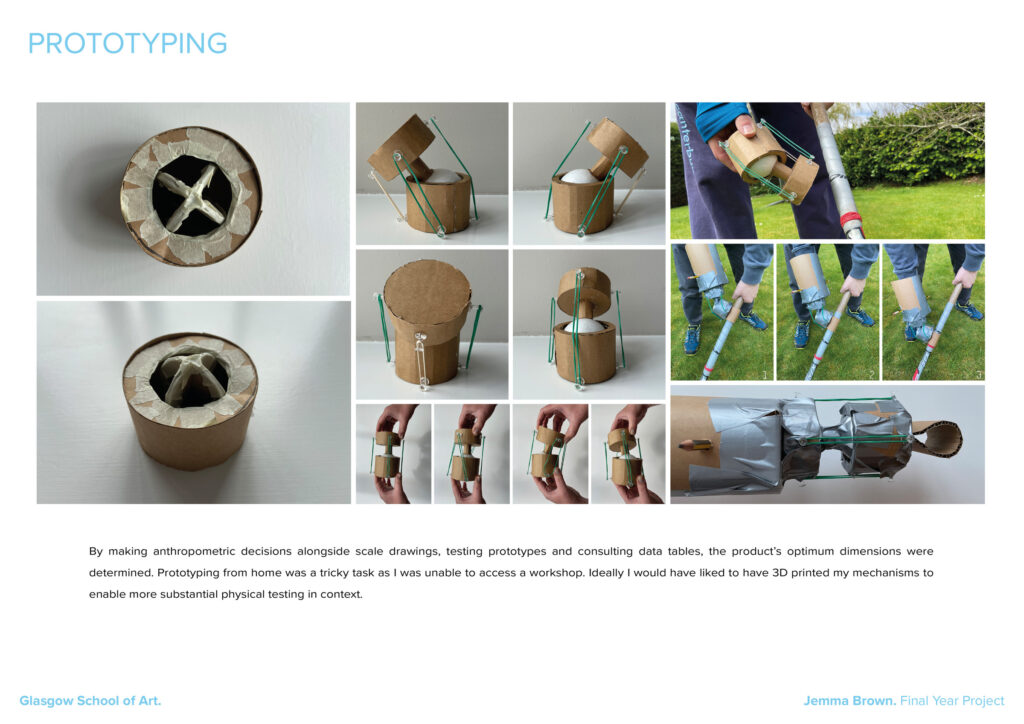 PROTOTYPING

1

2

3

By making anthropometric decisions alongside scale drawings, testing prototypes and consulting data tables, the product's optimum dimensions were determined. Prototyping from home was a tricky task as I was unable to access a workshop. Ideally I would have liked to have 3D printed my mechanisms to enable more substantial physical testing in context.

Glasgow School of Art.

Jemma Brown. Final Year Project