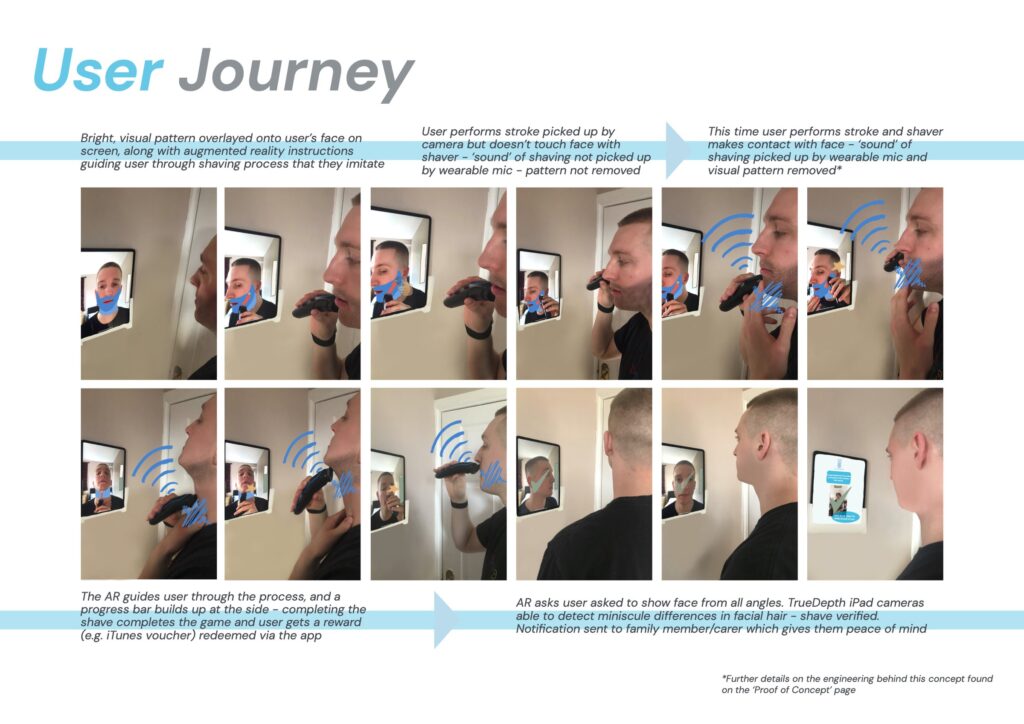 User Journey

Bright, visual pattern overlayed onto user's face on screen, along with augmented reality instructions guiding user through shaving process that they imitate

User performs stroke picked up by camera but doesn't touch face with shaver - 'sound' of shaving not picked up by wearable mic - pattern not removed

This time user performs stroke and shaver makes contact with face - 'sound' of shaving picked up by wearable mic and visual pattern removed*

The AR guides user through the process, and a progress bar builds up at the side - completing the shave completes the game and user gets a reward (e.g. iTunes voucher) redeemed via the app

AR asks user asked to show face from all angles. TrueDepth iPad cameras able to detect miniscule differences in facial hair - shave verified. Notification sent to family member/carer which gives them peace of mind

*Further details on the engineering behind this concept found on the 'Proof of Concept' page