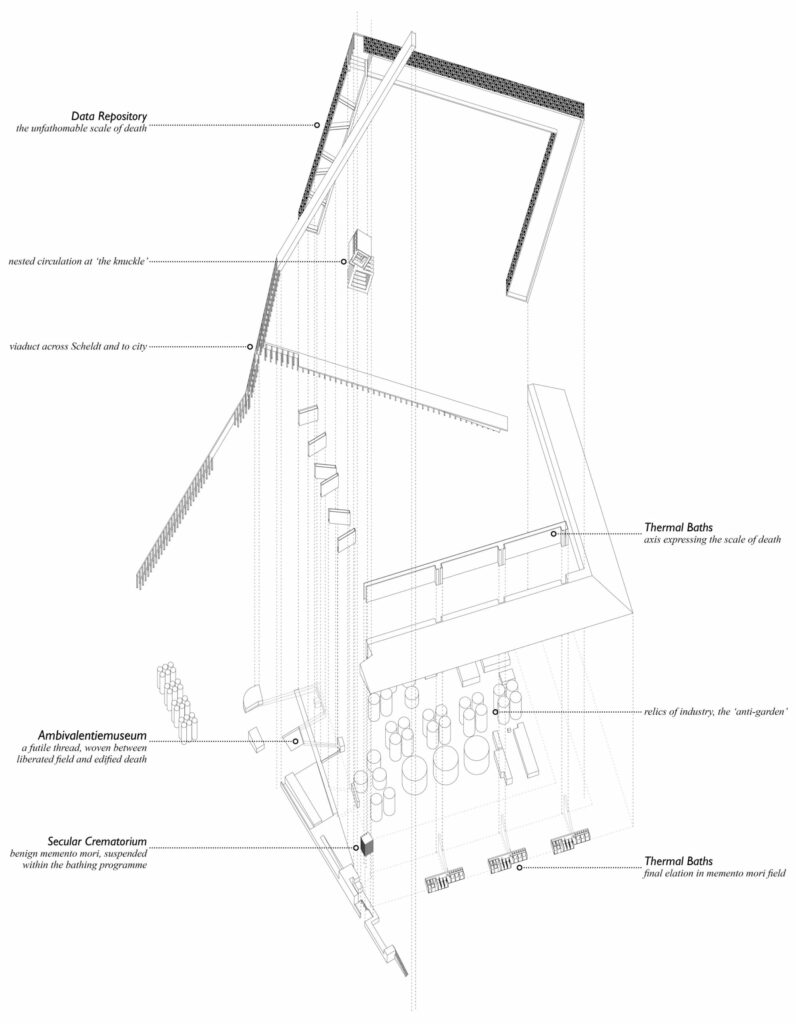 Data Repository
the unfathomable scale of death

nested circulation at 'the knuckle'

viaduct across Scheldt and to city

Thermal Baths
axis expressing the scale of death

relics of industry, the 'anti-garden'

Ambivalentiemuseum
a futile thread, woven between liberated field and edified death

Secular Crematorium
benign memento mori, suspended within the bathing programme

Thermal Baths
final elation in memento mori field