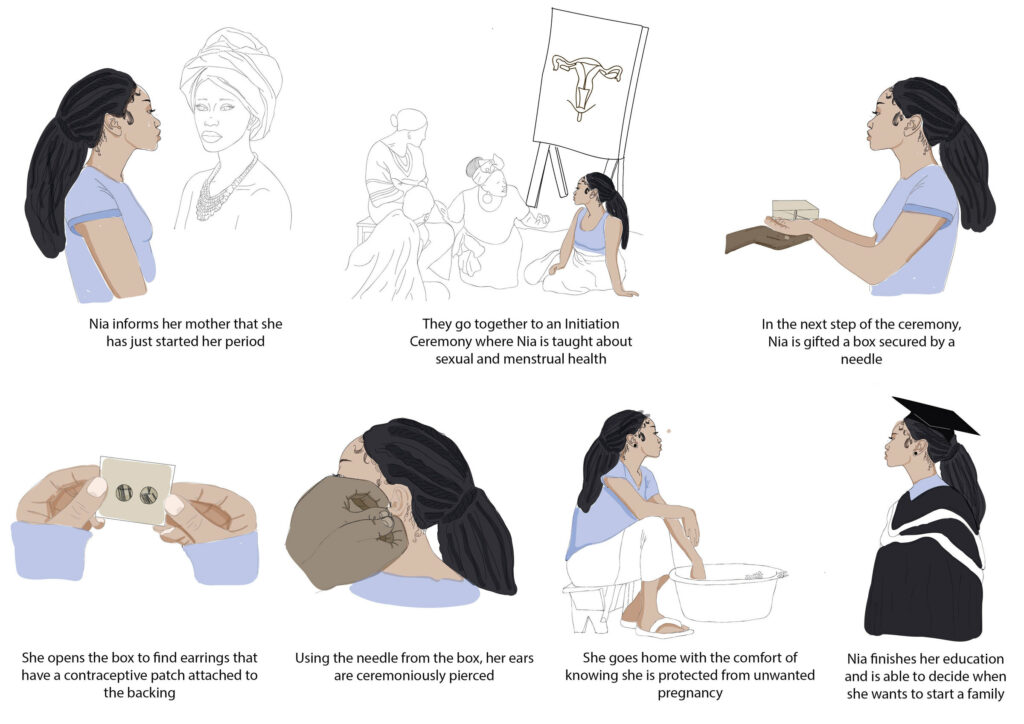 Nia informs her mother that she has just started her period

They go together to an Initiation Ceremony where Nia is taught about sexual and menstrual health

In the next step of the ceremony, Nia is gifted a box secured by a needle

She opens the box to find earrings that have a contraceptive patch attached to the backing

Using the needle from the box, her ears are ceremoniously pierced

She goes home with the comfort of knowing she is protected from unwanted pregnancy

Nia finishes her education and is able to decide when she wants to start a family