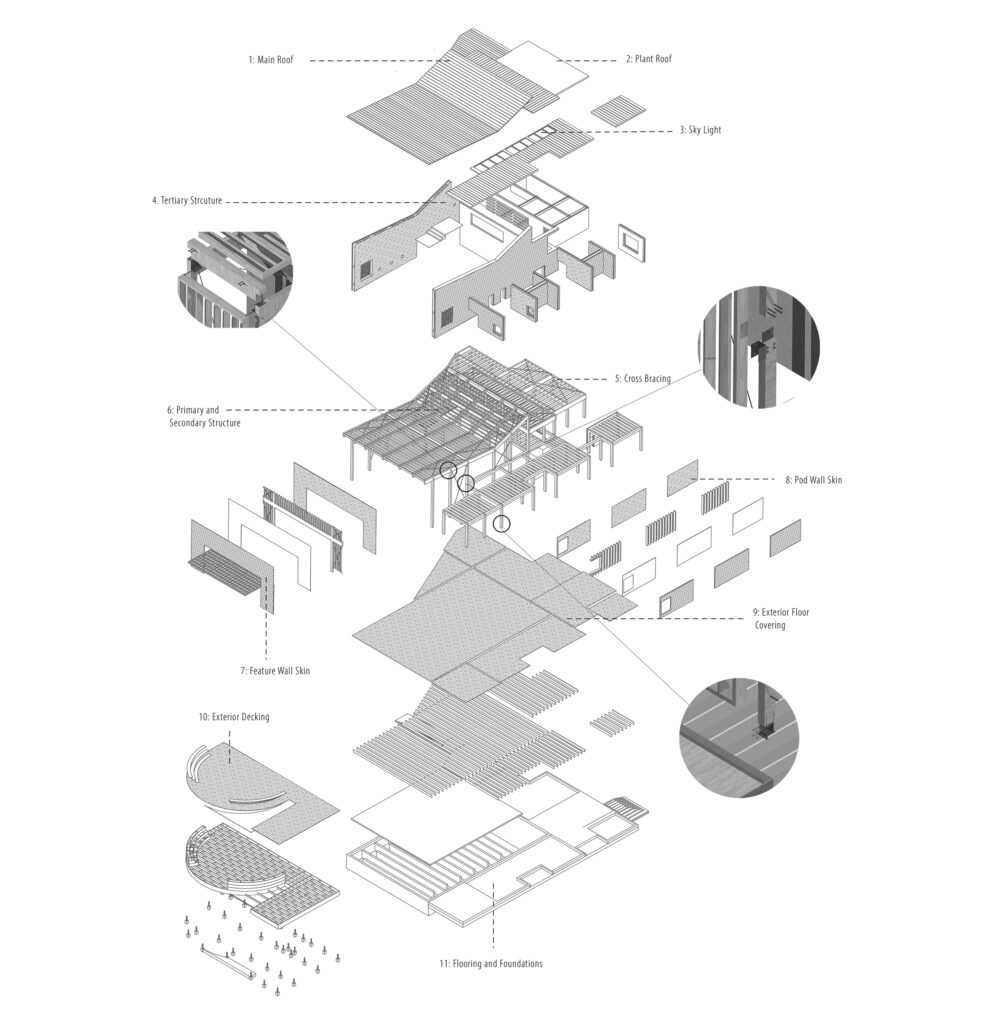 1: Main Roof

2: Plant Roof

3: Sky Light

4. Tertiary Strcuture

5: Cross Bracing

6: Primary and Secondary Structure

8: Pod Wall Skin

9: Exterior Floor Covering

7: Feature Wall Skin

10: Exterior Decking

11: Flooring and Foundations