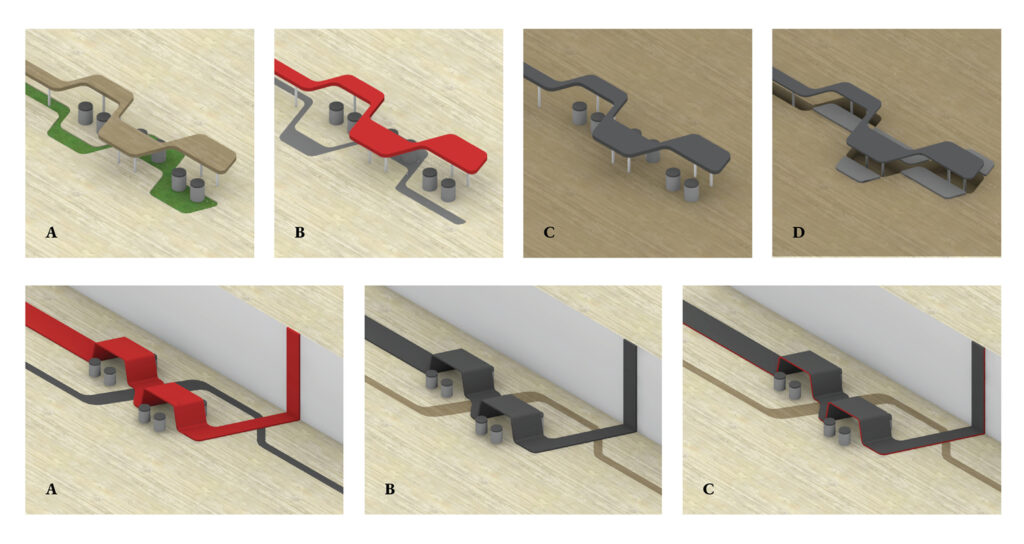 A

B

C

D

A

B

C