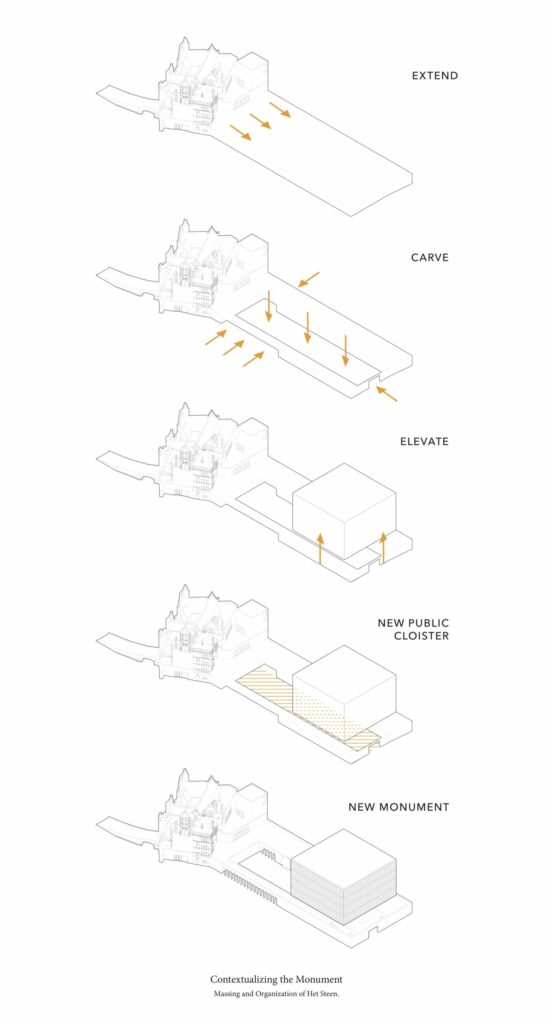 EXTEND

CARVE

ELEVATE

NEW PUBLIC CLOISTER

NEW MONUMENT

Contextualizing the Monument

Massing and Organization of Het Steen.