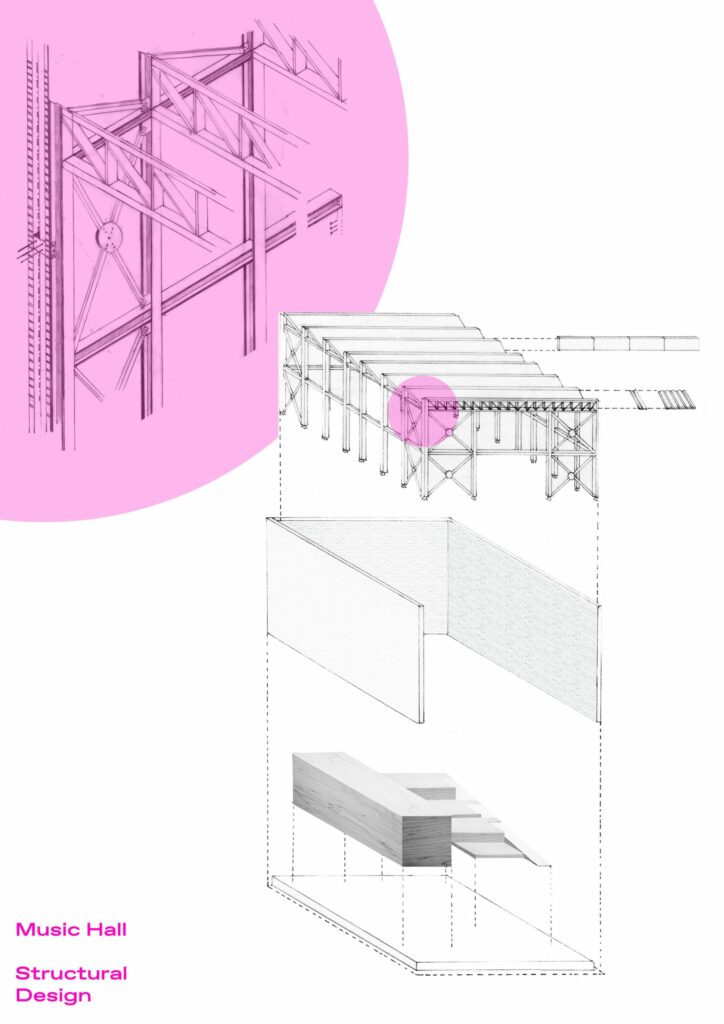 Music Hall

Structural Design