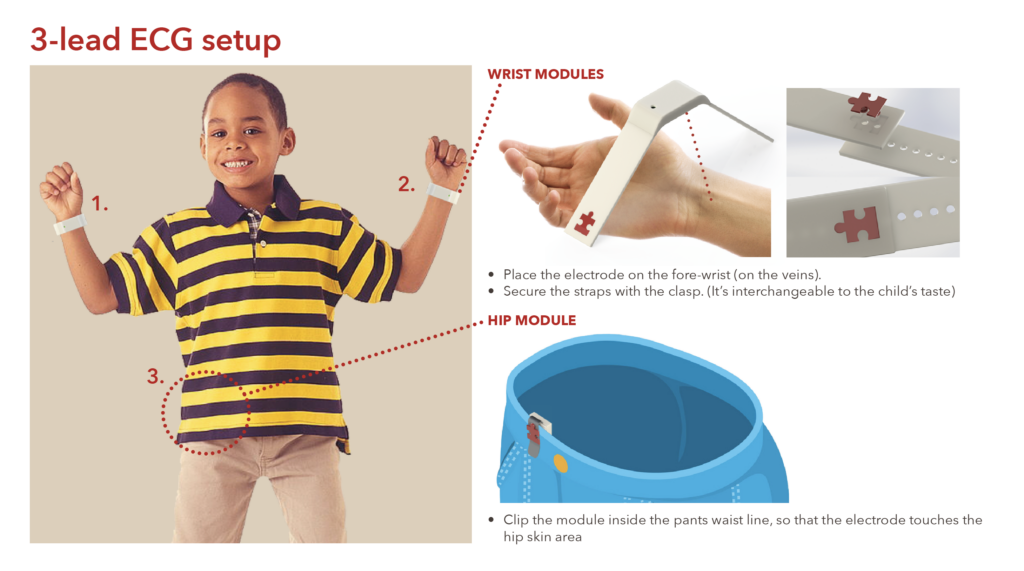 3-lead ECG setup

1.

2.

3.

WRIST MODULES

• Place the electrode on the fore-wrist (on the veins).
• Secure the straps with the clasp. (It's interchangeable to the child's taste)

HIP MODULE

• Clip the module inside the pants waist line, so that the electrode touches the hip skin area