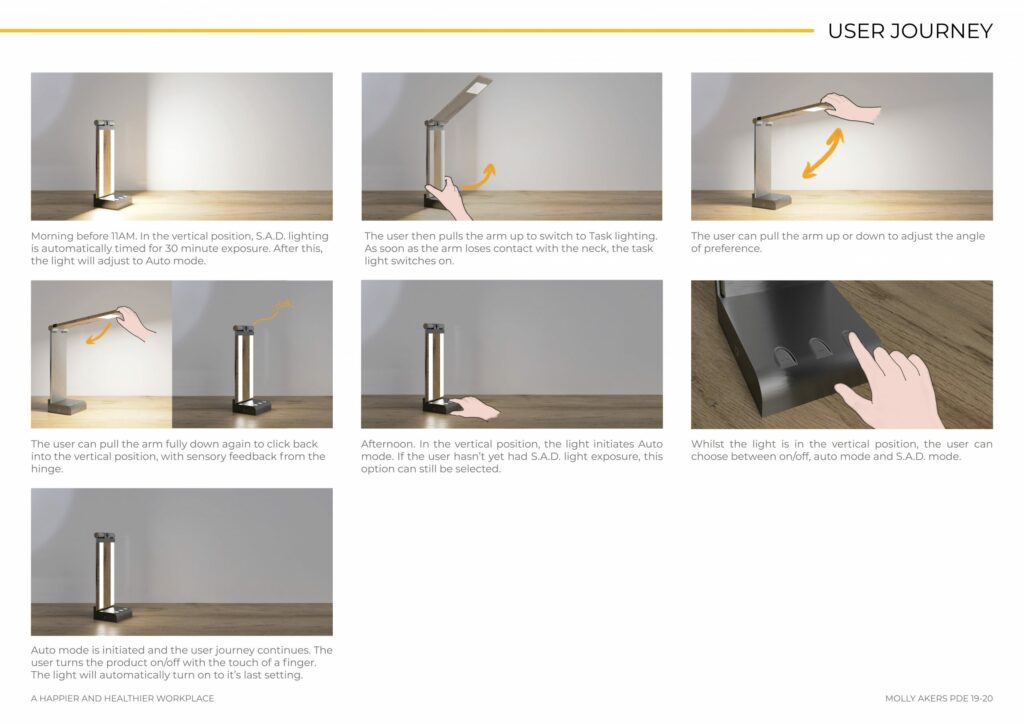 USER JOURNEY

Morning before 11AM. In the vertical position, S.A.D. lighting is automatically timed for 30 minute exposure. After this, the light will adjust to Auto mode.

The user then pulls the arm up to switch to Task lighting. As soon as the arm loses contact with the neck, the task light switches on.

The user can pull the arm up or down to adjust the angle of preference.

The user can pull the arm fully down again to click back into the vertical position, with sensory feedback from the hinge.

Afternoon. In the vertical position, the light initiates Auto mode. If the user hasn't yet had S.A.D. light exposure, this option can still be selected.

Whilst the light is in the vertical position, the user can choose between on/off, auto mode and S.A.D. mode.

Auto mode is initiated and the user journey continues. The user turns the product on/off with the touch of a finger. The light will automatically turn on to it's last setting.

A HAPPIER AND HEALTHIER WORKPLACE

MOLLY AKERS PDE 19-20