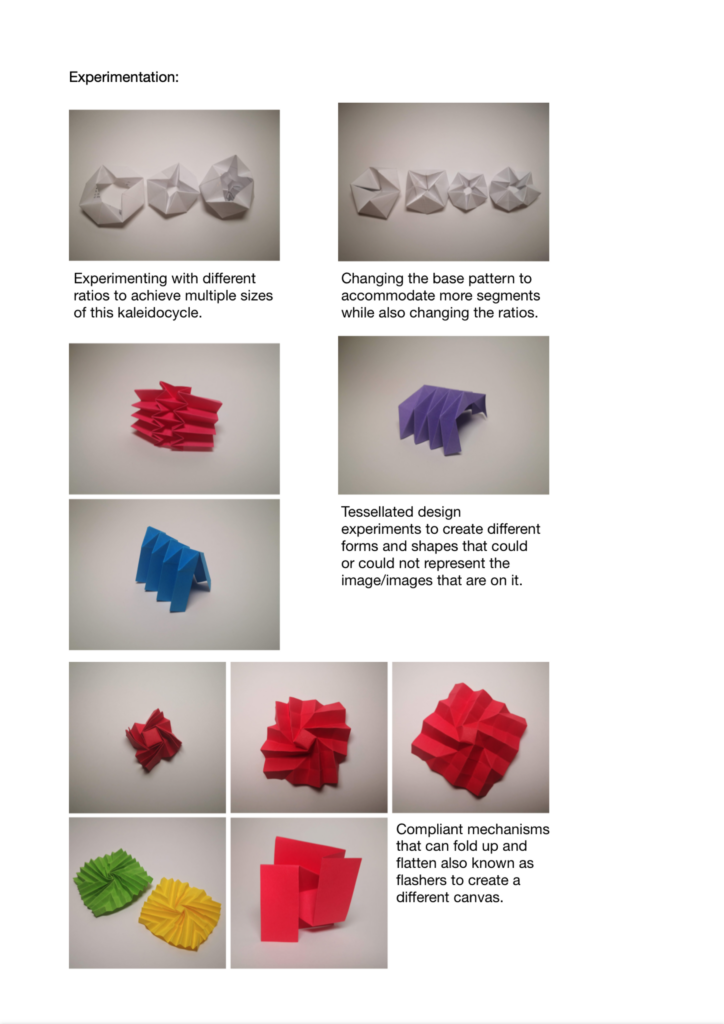 Experimentation:

Experimenting with different ratios to achieve multiple sizes of this kaleidocycle.

Changing the base pattern to accommodate more segments while also changing the ratios.

Tessellated design experiments to create different forms and shapes that could or could not represent the image/images that are on it.

Compliant mechanisms that can fold up and flatten also known as flashers to create a different canvas.