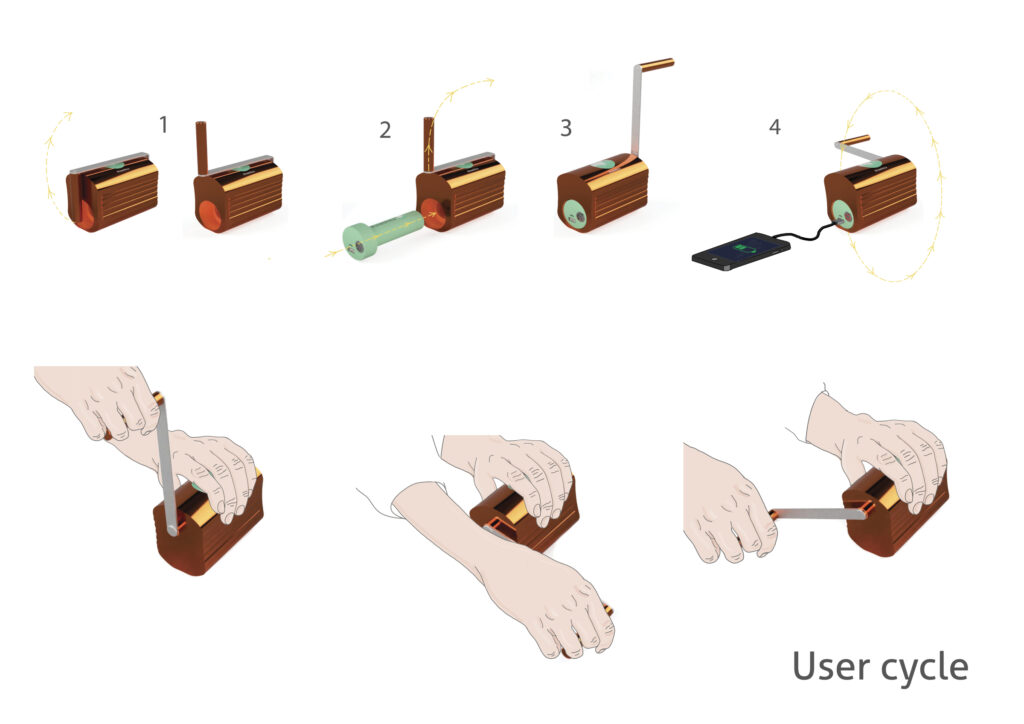 1

2

3

4

User cycle