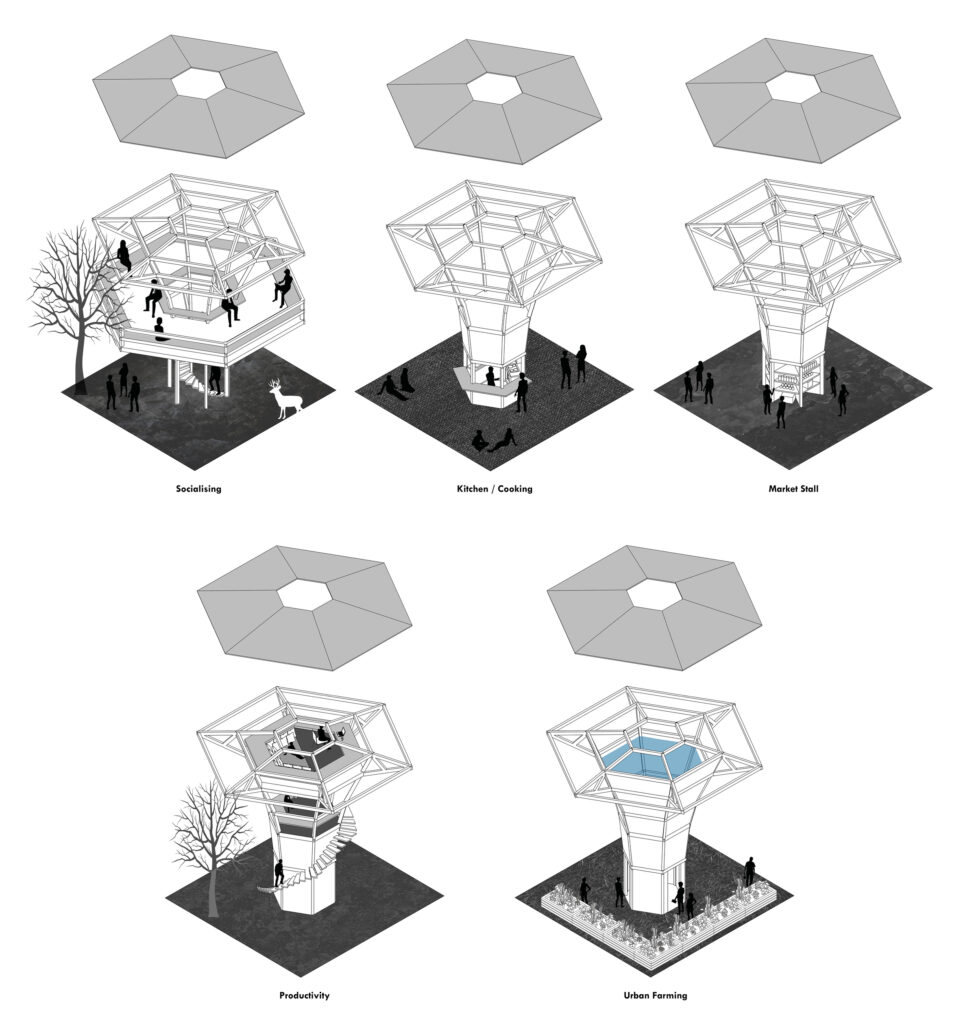 Socialising

Kitchen / Cooking

Market Stall

Productivity

Urban Farming