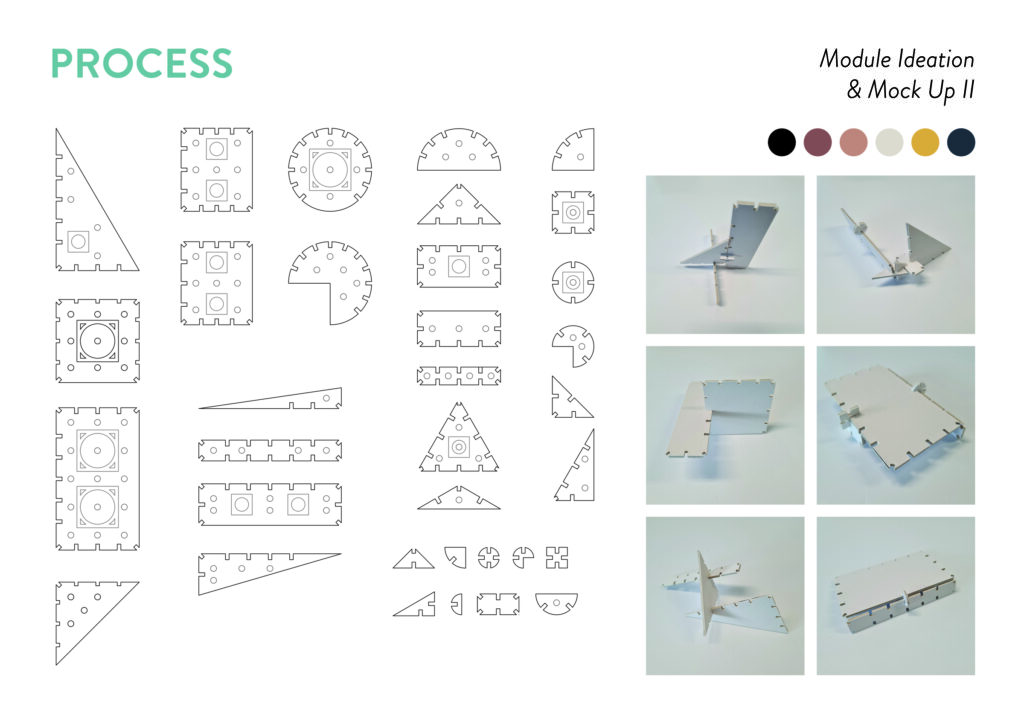 PROCESS

Module Ideation
& Mock Up II