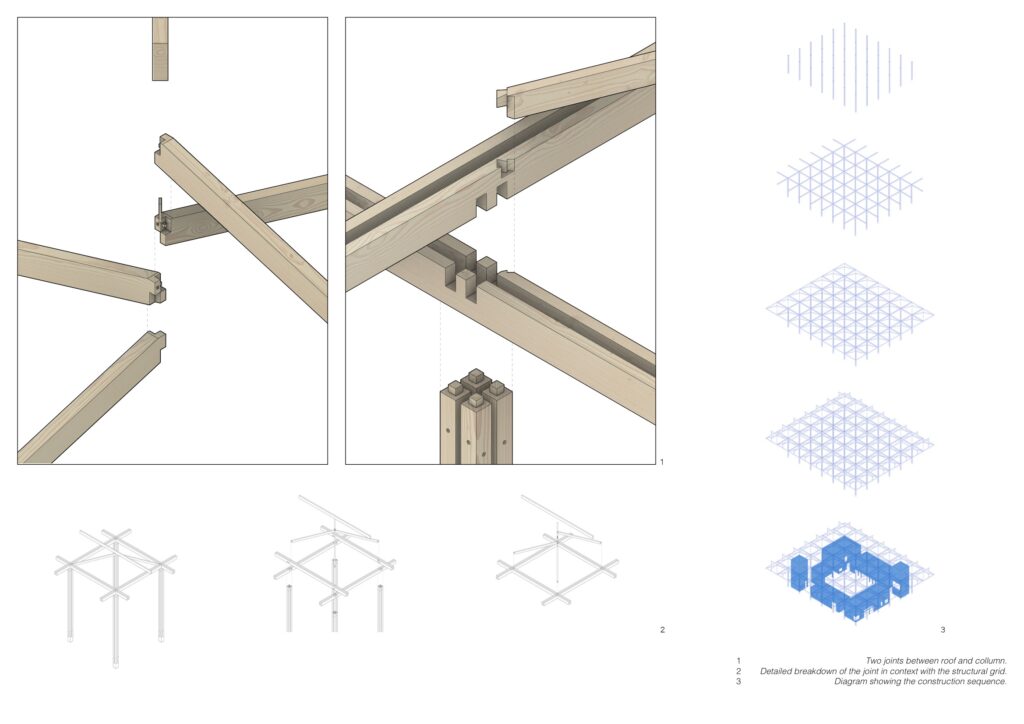 1

2

3

1 Two joints between roof and collumn.
2 Detailed breakdown of the joint in context with the structural grid.
3 Diagram showing the construction sequence.