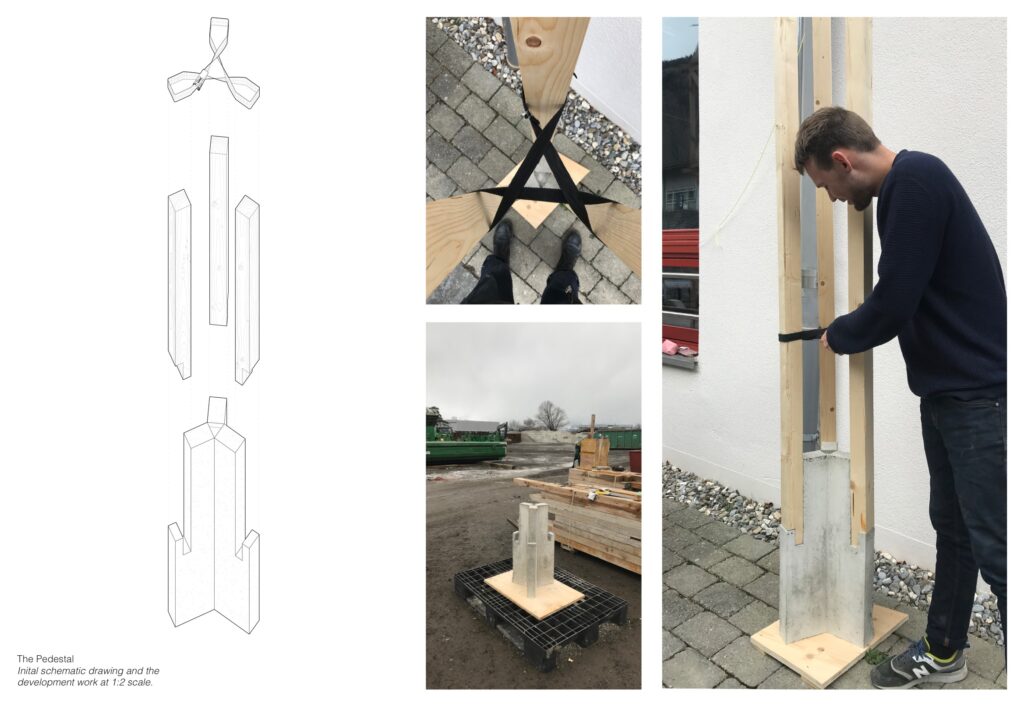 The Pedestal
Inital schematic drawing and the development work at 1:2 scale.