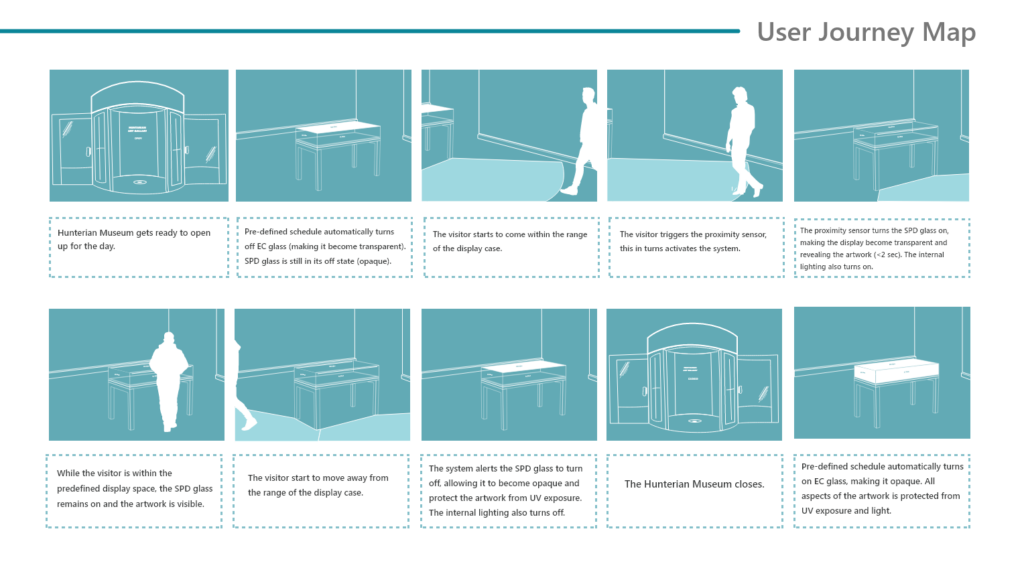 User Journey Map

Hunterian Museum gets ready to open up for the day.

Pre-defined schedule automatically turns off EC glass (making it become transparent). SPD glass is still in its off state (opaque).

The visitor starts to come within the range of the display case.

The visitor triggers the proximity sensor, this in turns activates the system.

The proximity sensor turns the SPD glass on, making the display become transparent and revealing the artwork (<2 sec). The internal lighting also turns on.

While the visitor is within the predefined display space, the SPD glass remains on and the artwork is visible.

The visitor start to move away from the range of the display case.

The system alerts the SPD glass to turn off, allowing it to become opaque and protect the artwork from UV exposure. The internal lighting also turns off.

The Hunterian Museum closes.

Pre-defined schedule automatically turns on EC glass, making it opaque. All aspects of the artwork is protected from UV exposure and light.