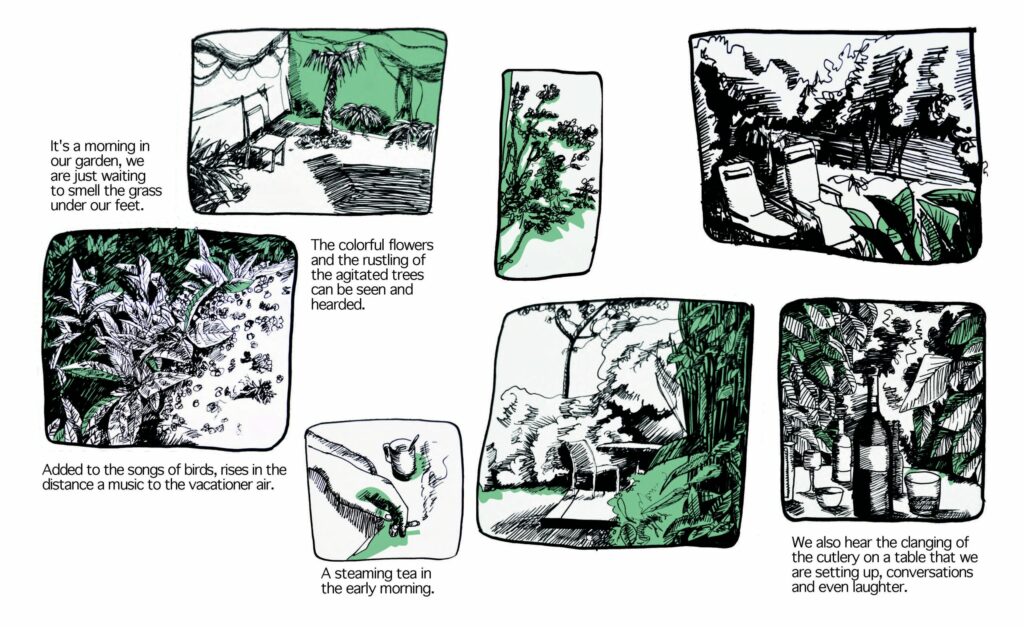 It's a morning in our garden, we are just waiting to smell the grass under our feet.

The colorful flowers and the rustling of the agitated trees can be seen and hearded.

Added to the songs of birds, rises in the distance a music to the vacationer air.

A steaming tea in the early morning.

We also hear the clanging of the cutlery on a table that we are setting up, conversations and even laughter.