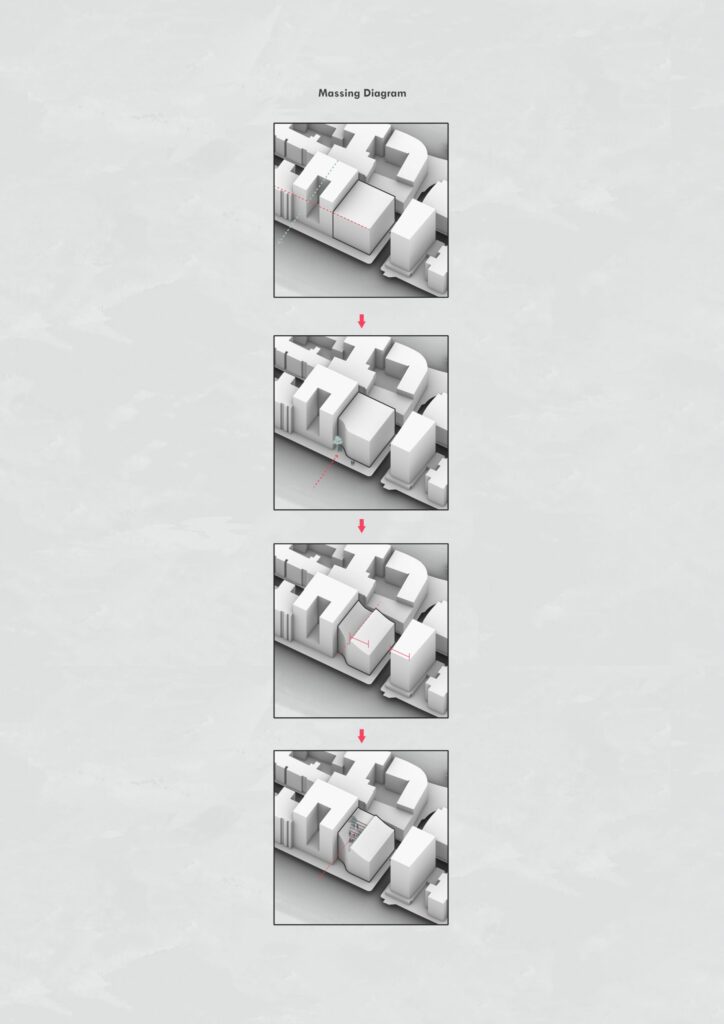 Massing Diagram