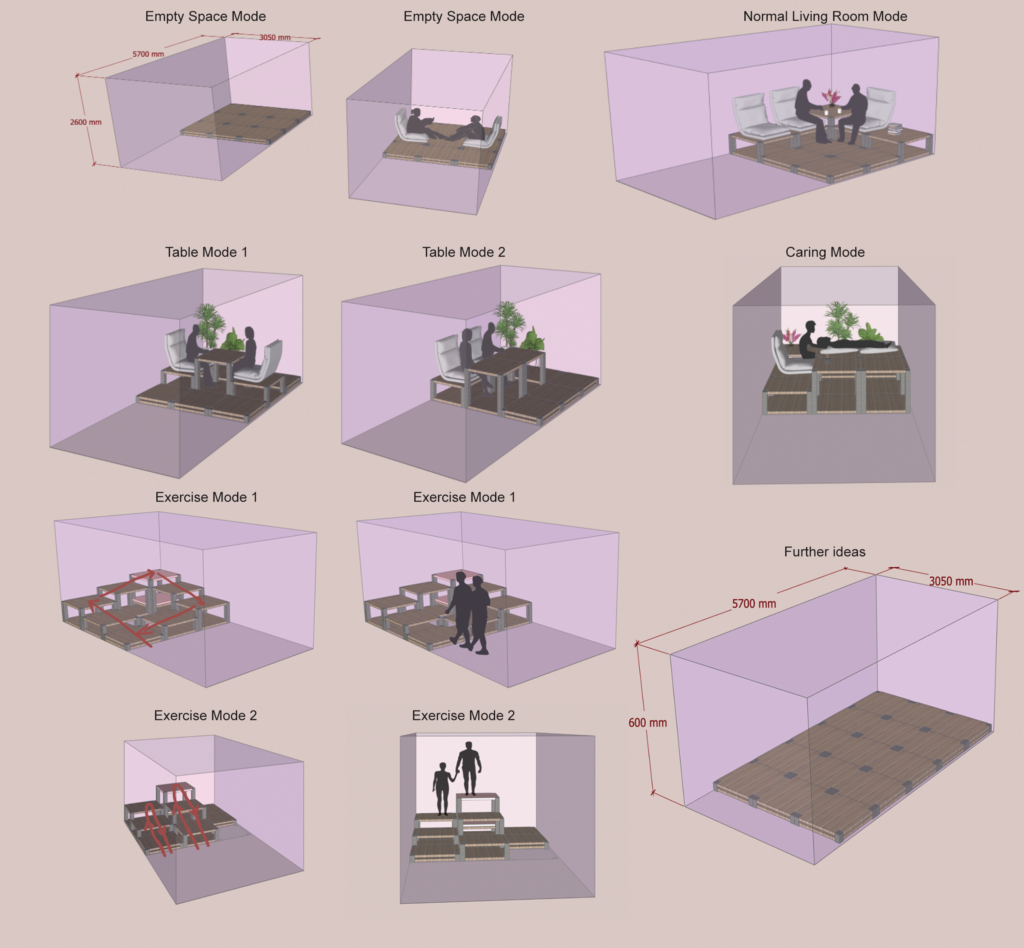 Empty Space Mode

5700 mm

3050 mm

2600 mm

Empty Space Mode

Normal Living Room Mode

Table Mode 1

Table Mode 2

Caring Mode

Exercise Mode 1

Exercise Mode 1

Further ideas

5700 mm

3050 mm

600 mm

Exercise Mode 2

Exercise Mode 2