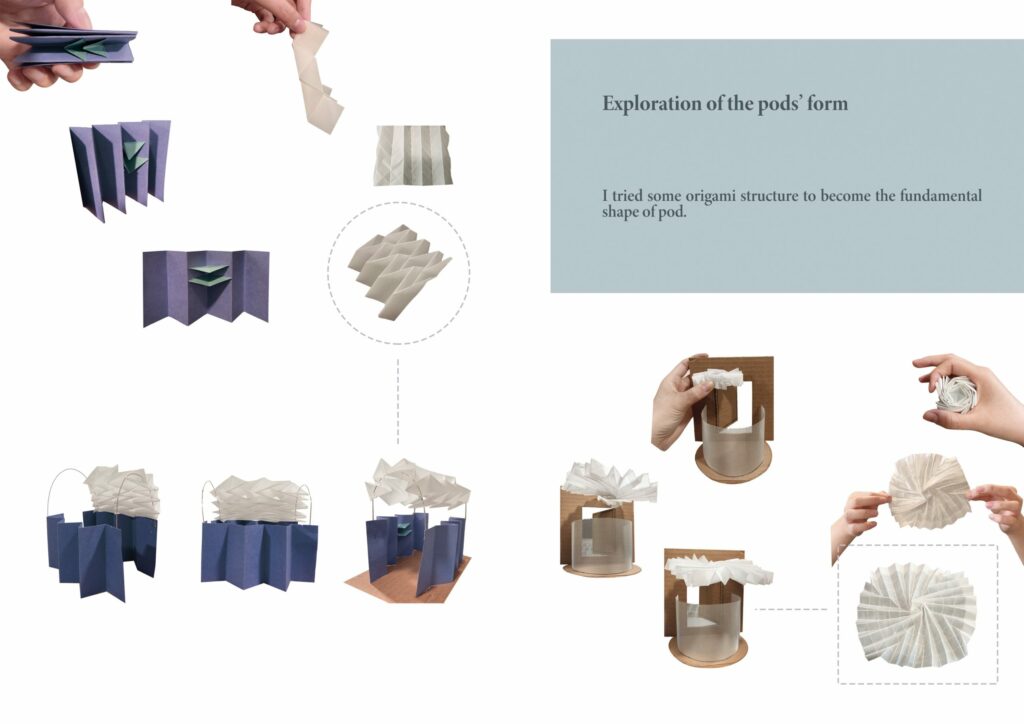 Exploration of the pods' form

I tried some origami structure to become the fundamental shape of pod.