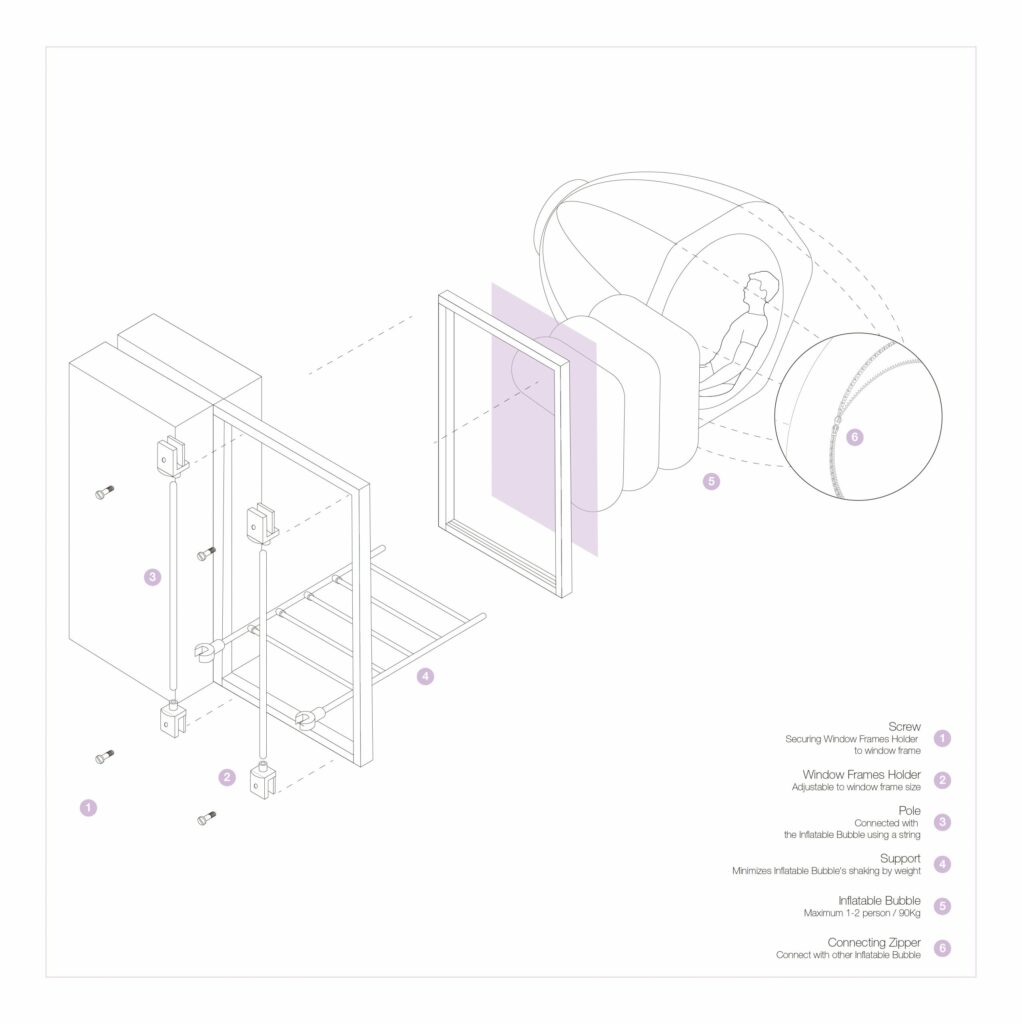 6

5

3

4

2

1

Screw
Securing Window Frames Holder to window frame
1

Window Frames Holder
Adjustable to window frame size
2

Pole
Connected with the Inflatable Bubble using a string
3

Support
Minimizes Inflatable Bubble's shaking by weight
4

Inflatable Bubble
Maximum 1-2 person / 90Kg
5

Connecting Zipper
Connect with other Inflatable Bubble
6