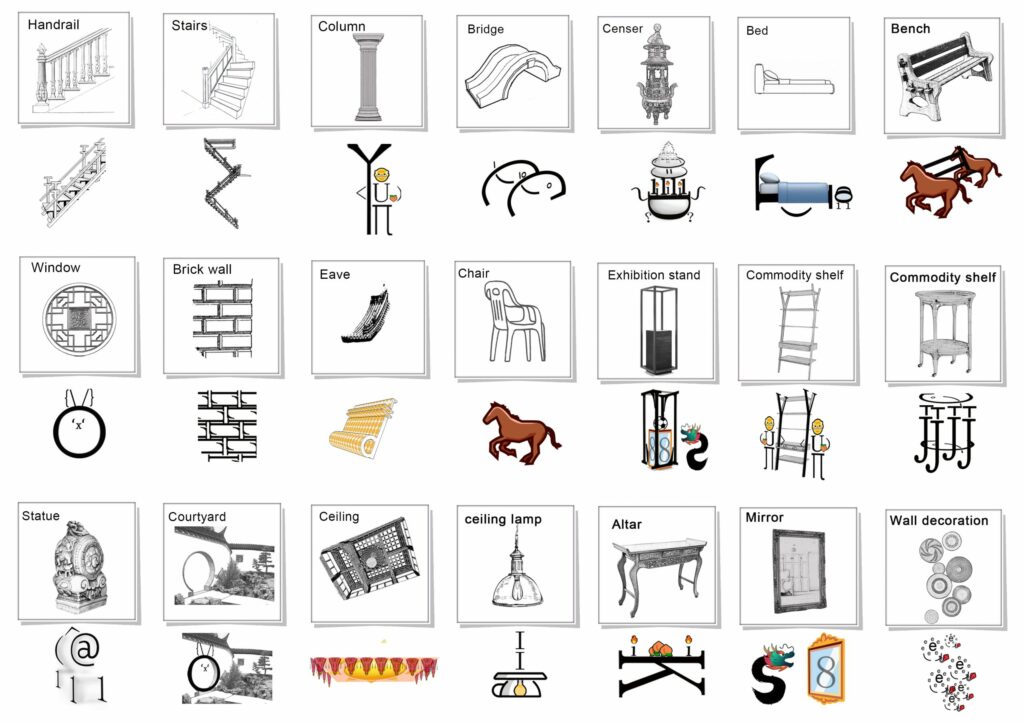 Handrail

Stairs

Column

Bridge

Censer

Bed

Bench

Window

Brick wall

Eave

Chair

Exhibition stand

Commodity shelf

Commodity shelf

Statue

Courtyard

Ceiling

ceiling lamp

Altar

Mirror

Wall decoration