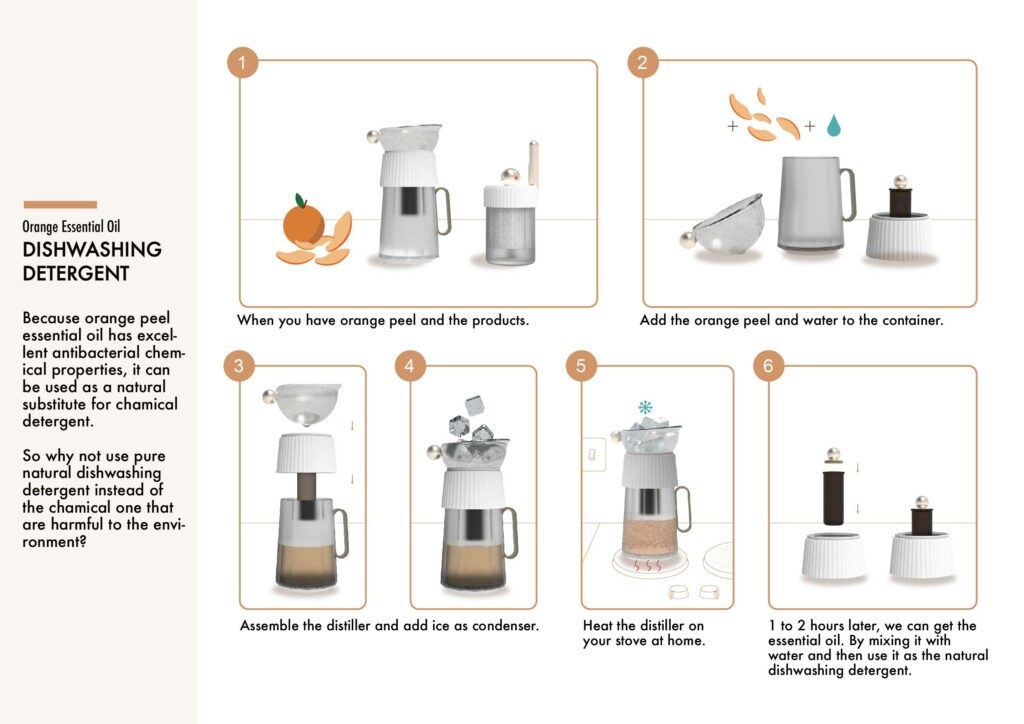 Orange Essential Oil
DISHWASHING DETERGENT

Because orange peel essential oil has excellent antibacterial chemical properties, it can be used as a natural substitute for chamical detergent.

So why not use pure natural dishwashing detergent instead of the chamical one that are harmful to the environment?

1

When you have orange peel and the products.

2

+ +

Add the orange peel and water to the container.

3

4

Assemble the distiller and add ice as condenser.

5

Heat the distiller on your stove at home.

6

1 to 2 hours later, we can get the essential oil. By mixing it with water and then use it as the natural dishwashing detergent.