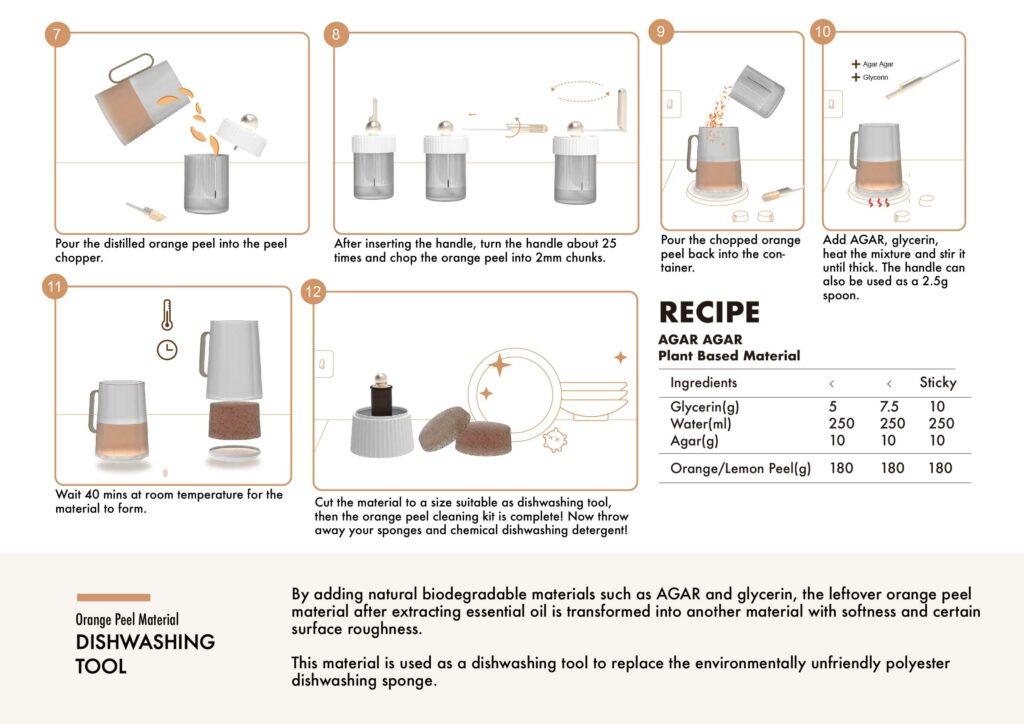 7

Pour the distilled orange peel into the peel chopper.

8

After inserting the handle, turn the handle about 25 times and chop the orange peel into 2mm chunks.

9

Pour the chopped orange peel back into the container.

10

Agar Agar
Glycerin

Add AGAR, glycerin, heat the mixture and stir it until thick. The handle can also be used as a 2.5g spoon.

11

Wait 40 mins at room temperature for the material to form.

12

Cut the material to a size suitable as dishwashing tool, then the orange peel cleaning kit is complete! Now throw away your sponges and chemical dishwashing detergent!

RECIPE

AGAR AGAR
Plant Based Material

| Ingredients | < | < | Sticky |
|---|---|---|---|
| Glycerin(g) | 5 | 7.5 | 10 |
| Water(ml) | 250 | 250 | 250 |
| Agar(g) | 10 | 10 | 10 |
| Orange/Lemon Peel(g) | 180 | 180 | 180 |

Orange Peel Material
DISHWASHING TOOL

By adding natural biodegradable materials such as AGAR and glycerin, the leftover orange peel material after extracting essential oil is transformed into another material with softness and certain surface roughness.

This material is used as a dishwashing tool to replace the environmentally unfriendly polyester dishwashing sponge.