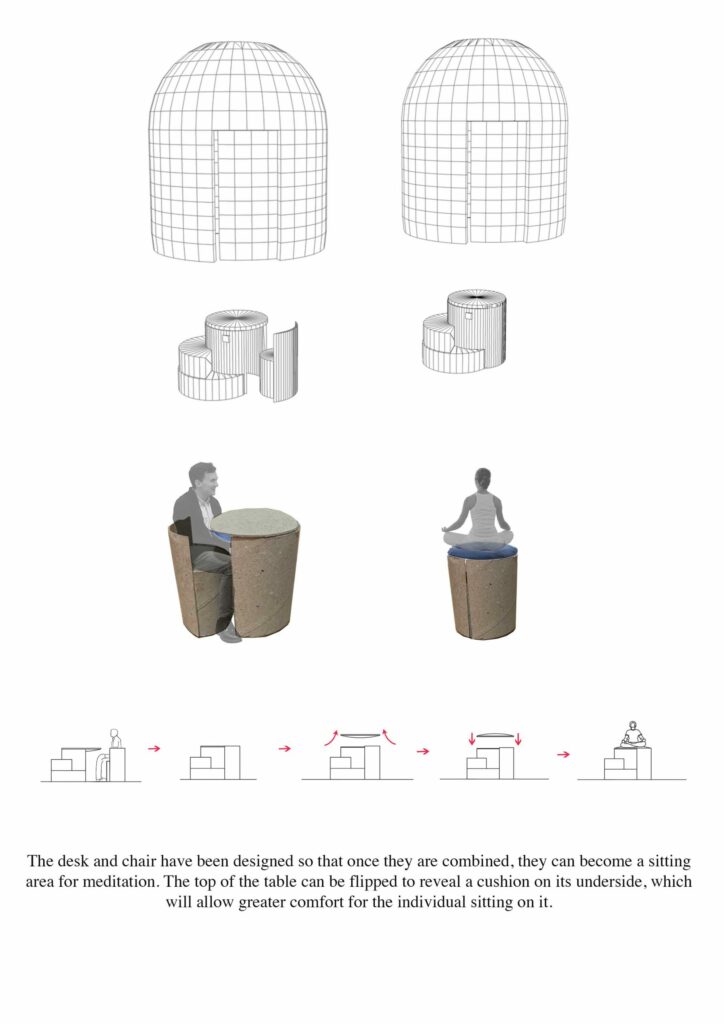 The desk and chair have been designed so that once they are combined, they can become a sitting area for meditation. The top of the table can be flipped to reveal a cushion on its underside, which will allow greater comfort for the individual sitting on it.