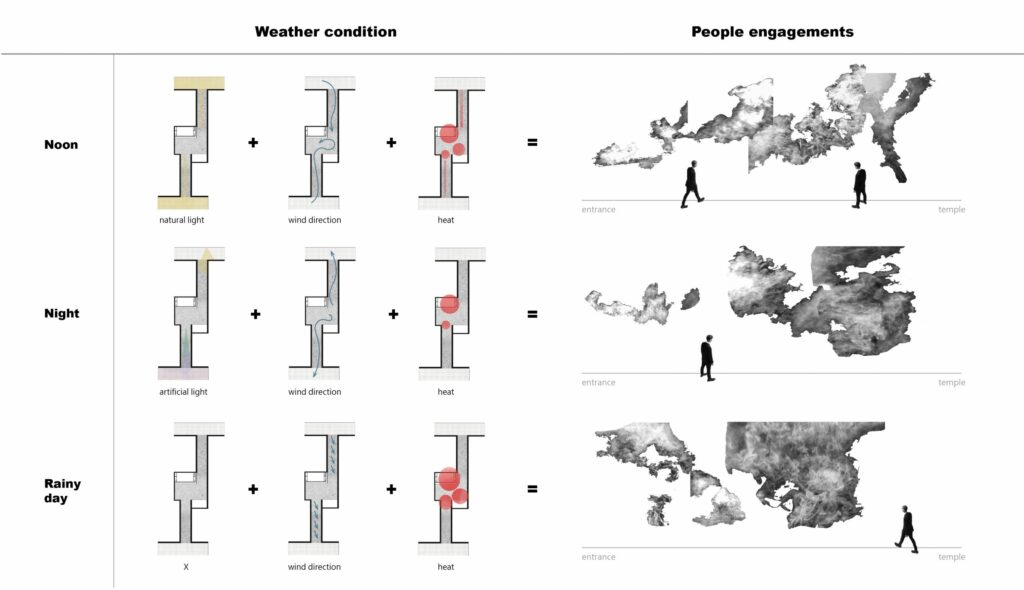 Weather condition

People engagements

Noon

natural light + wind direction + heat =

entrance temple

Night

artificial light + wind direction + heat =

entrance temple

Rainy day

X + wind direction + heat =

entrance temple