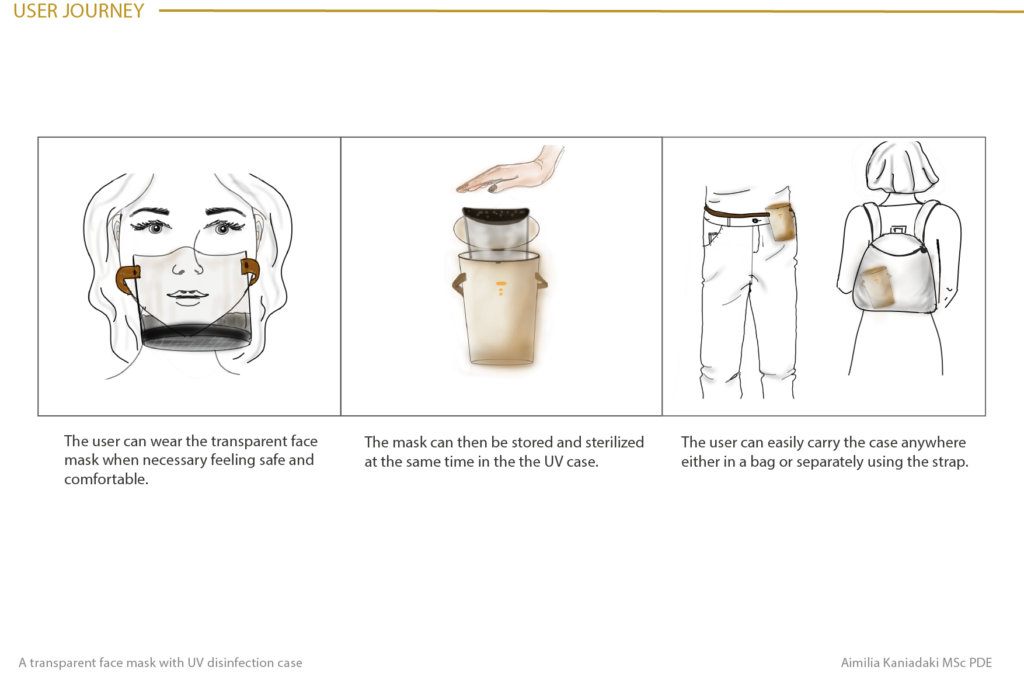 USER JOURNEY

The user can wear the transparent face mask when necessary feeling safe and comfortable.

The mask can then be stored and sterilized at the same time in the the UV case.

The user can easily carry the case anywhere either in a bag or separately using the strap.

A transparent face mask with UV disinfection case

Aimilia Kaniadaki MSc PDE