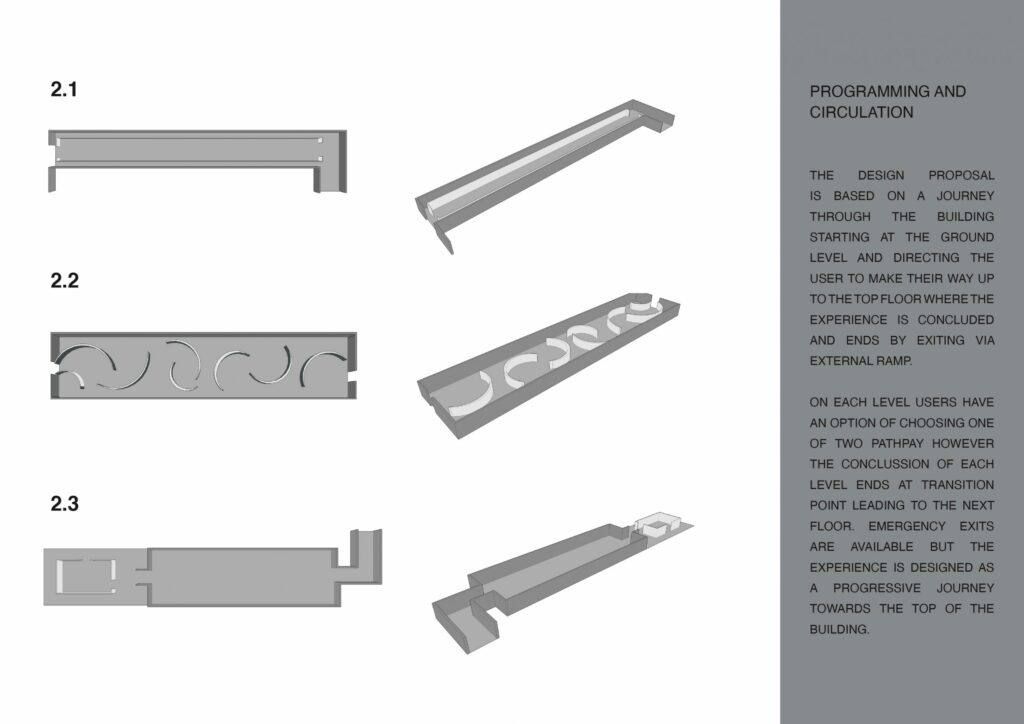 2.1

2.2

2.3

PROGRAMMING AND CIRCULATION

THE DESIGN PROPOSAL IS BASED ON A JOURNEY THROUGH THE BUILDING STARTING AT THE GROUND LEVEL AND DIRECTING THE USER TO MAKE THEIR WAY UP TO THE TOP FLOOR WHERE THE EXPERIENCE IS CONCLUDED AND ENDS BY EXITING VIA EXTERNAL RAMP.

ON EACH LEVEL USERS HAVE AN OPTION OF CHOOSING ONE OF TWO PATHPAY HOWEVER THE CONCLUSSION OF EACH LEVEL ENDS AT TRANSITION POINT LEADING TO THE NEXT FLOOR. EMERGENCY EXITS ARE AVAILABLE BUT THE EXPERIENCE IS DESIGNED AS A PROGRESSIVE JOURNEY TOWARDS THE TOP OF THE BUILDING.