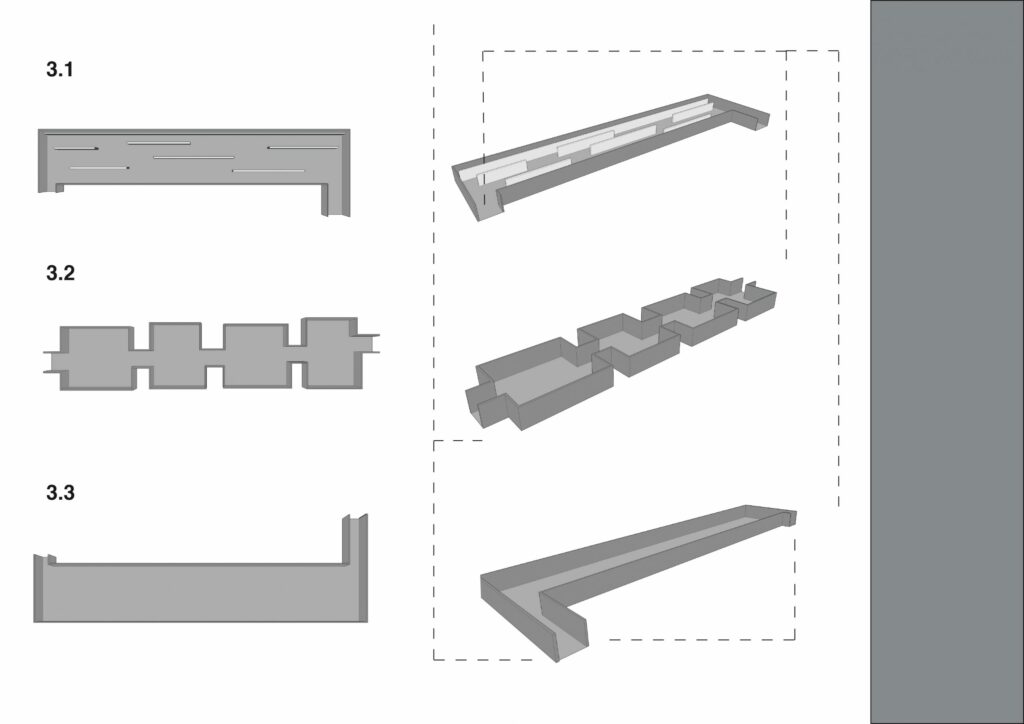 3.1

3.2

3.3