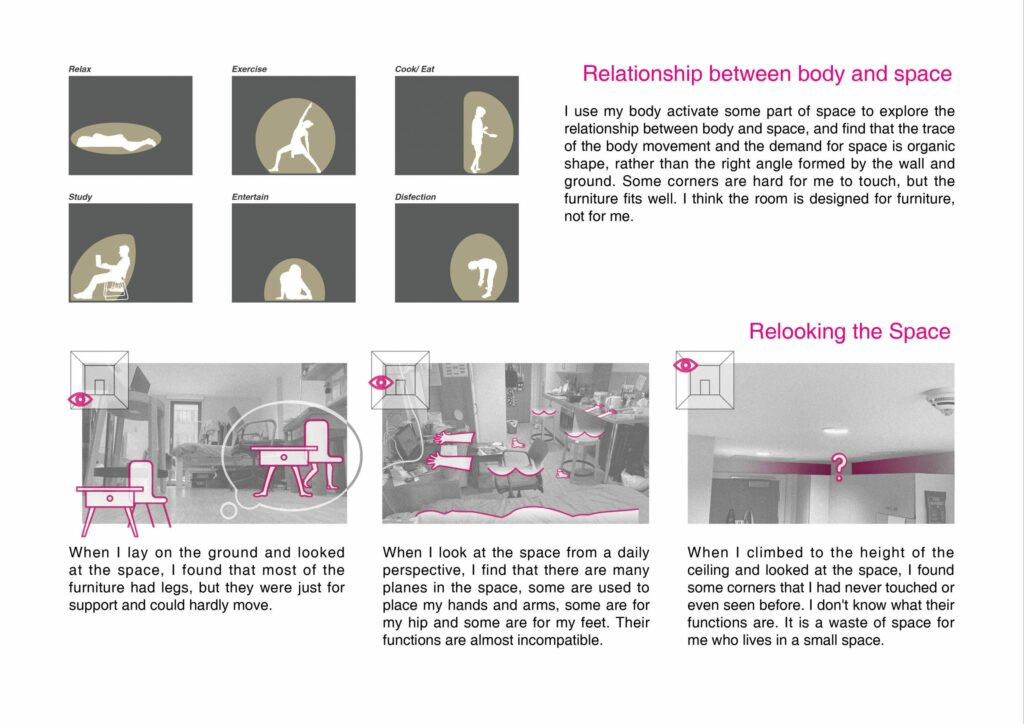 Relax

Exercise

Cook/ Eat

Study

Entertain

Disfection

Relationship between body and space

I use my body activate some part of space to explore the relationship between body and space, and find that the trace of the body movement and the demand for space is organic shape, rather than the right angle formed by the wall and ground. Some corners are hard for me to touch, but the furniture fits well. I think the room is designed for furniture, not for me.

Relooking the Space

?

When I lay on the ground and looked at the space, I found that most of the furniture had legs, but they were just for support and could hardly move.

When I look at the space from a daily perspective, I find that there are many planes in the space, some are used to place my hands and arms, some are for my hip and some are for my feet. Their functions are almost incompatible.

When I climbed to the height of the ceiling and looked at the space, I found some corners that I had never touched or even seen before. I don't know what their functions are. It is a waste of space for me who lives in a small space.