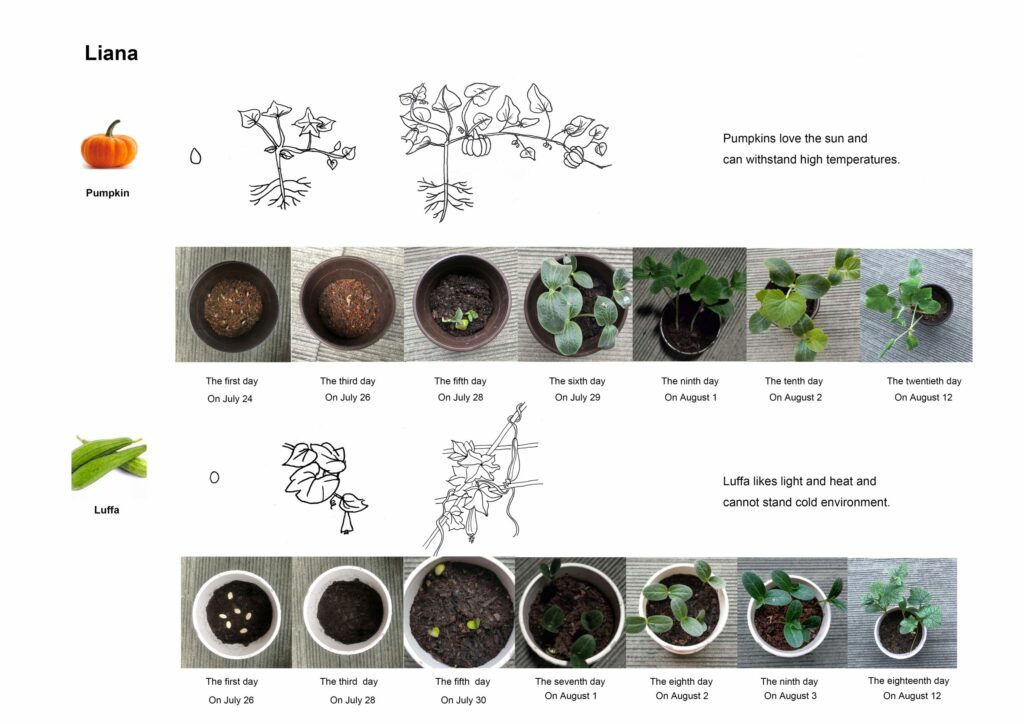 Liana

Pumpkin

Pumpkins love the sun and can withstand high temperatures.

The first day
On July 24

The third day
On July 26

The fifth day
On July 28

The sixth day
On July 29

The ninth day
On August 1

The tenth day
On August 2

The twentieth day
On August 12

Luffa

Luffa likes light and heat and cannot stand cold environment.

The first day
On July 26

The third day
On July 28

The fifth day
On July 30

The seventh day
On August 1

The eighth day
On August 2

The ninth day
On August 3

The eighteenth day
On August 12