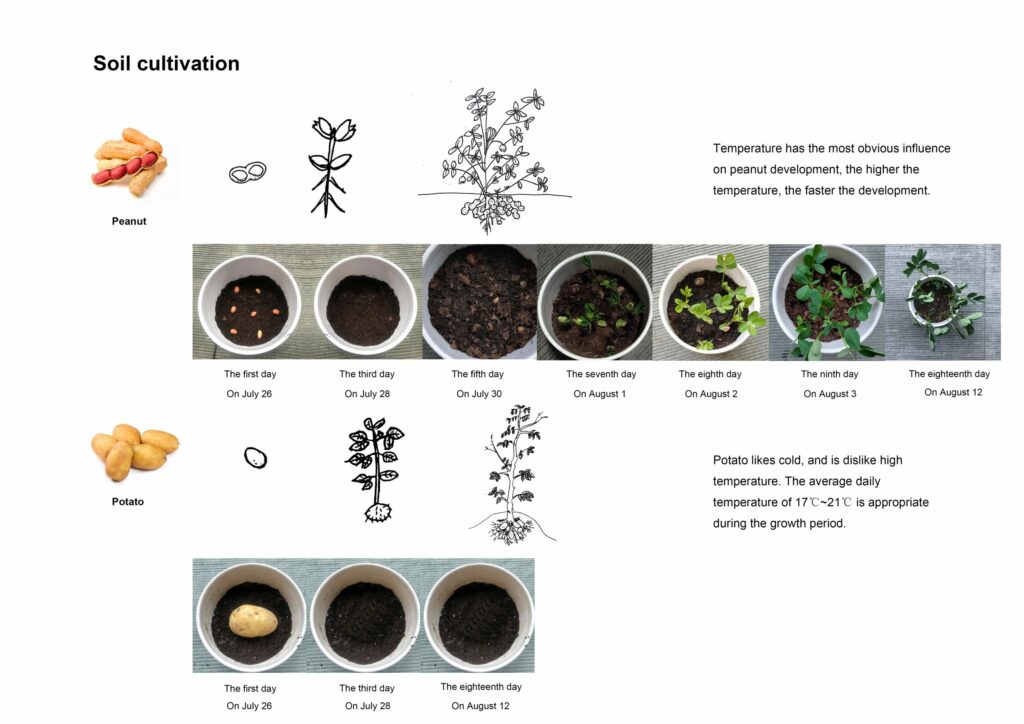 Soil cultivation

Peanut

Temperature has the most obvious influence on peanut development, the higher the temperature, the faster the development.

The first day
On July 26

The third day
On July 28

The fifth day
On July 30

The seventh day
On August 1

The eighth day
On August 2

The ninth day
On August 3

The eighteenth day
On August 12

Potato

Potato likes cold, and is dislike high temperature. The average daily temperature of 17℃~21℃ is appropriate during the growth period.

The first day
On July 26

The third day
On July 28

The eighteenth day
On August 12