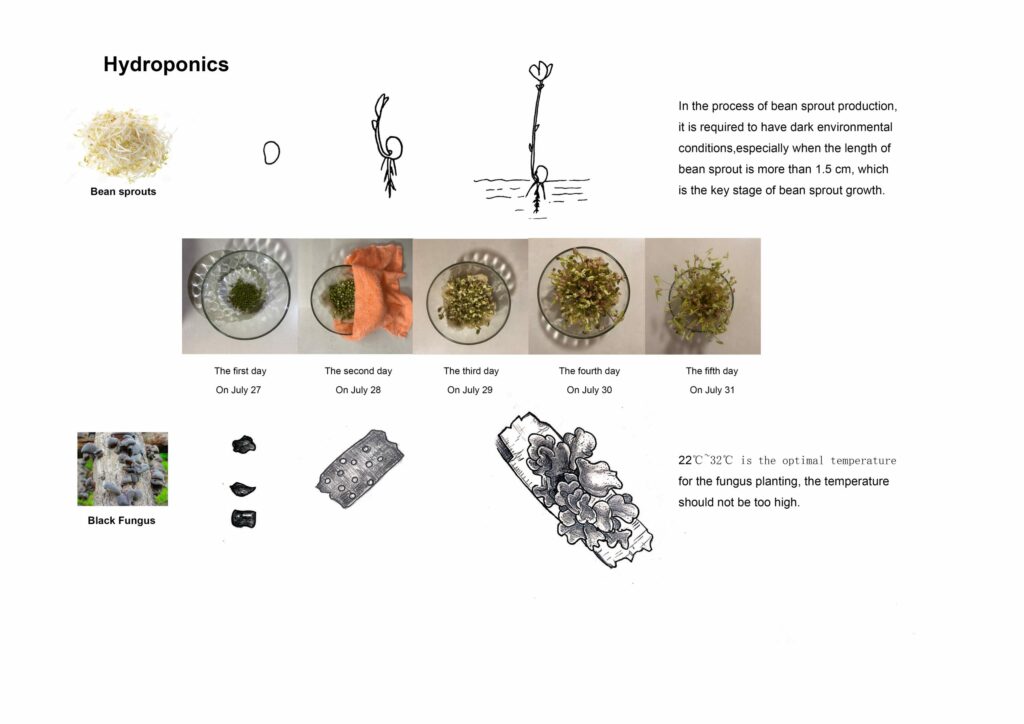 Hydroponics

Bean sprouts

In the process of bean sprout production, it is required to have dark environmental conditions,especially when the length of bean sprout is more than 1.5 cm, which is the key stage of bean sprout growth.

The first day
On July 27

The second day
On July 28

The third day
On July 29

The fourth day
On July 30

The fifth day
On July 31

Black Fungus

22℃~32℃ is the optimal temperature for the fungus planting, the temperature should not be too high.